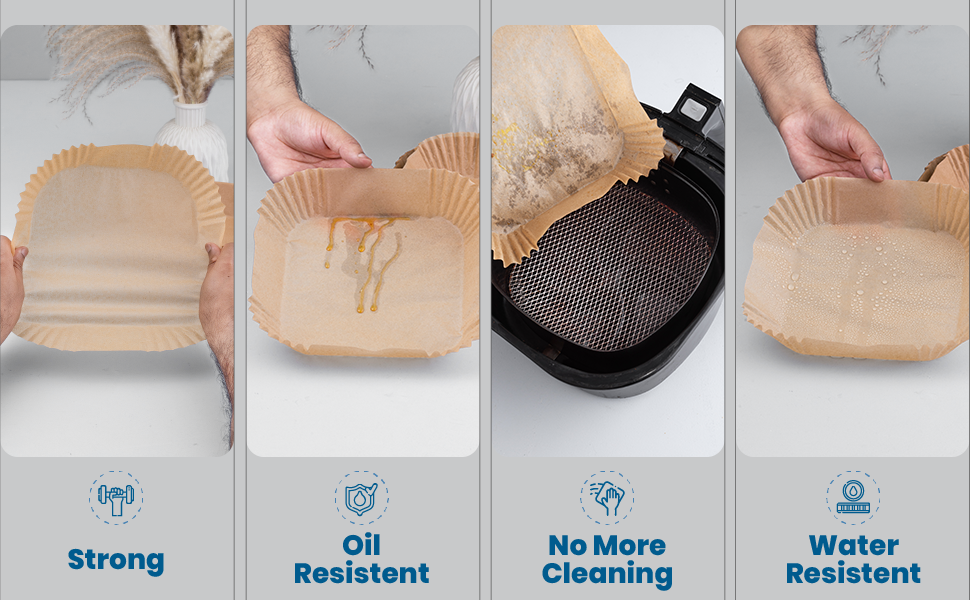 Strong

Oil Resistent

No More Cleaning

Water Resistent