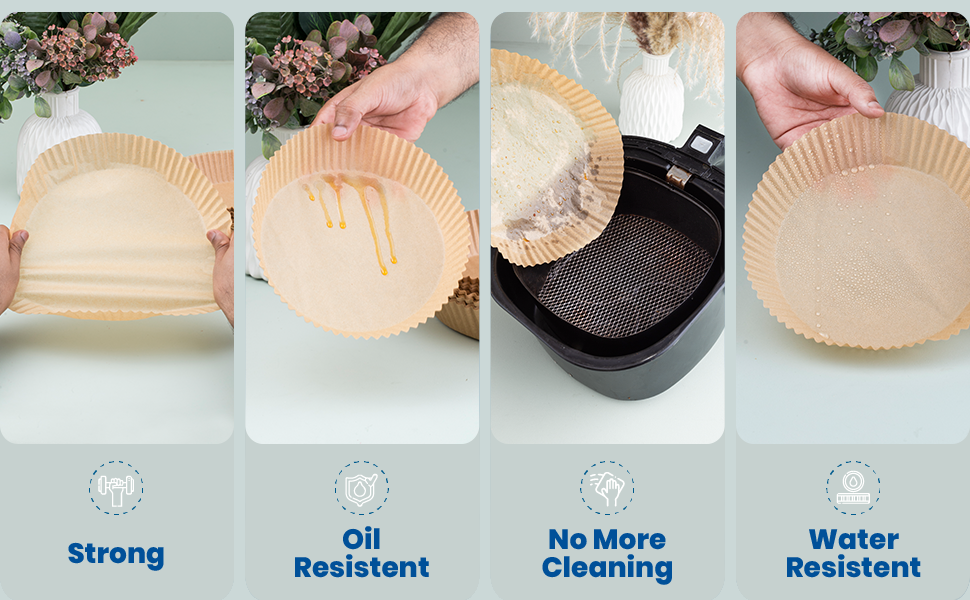 Strong

Oil Resistent

No More Cleaning

Water Resistent